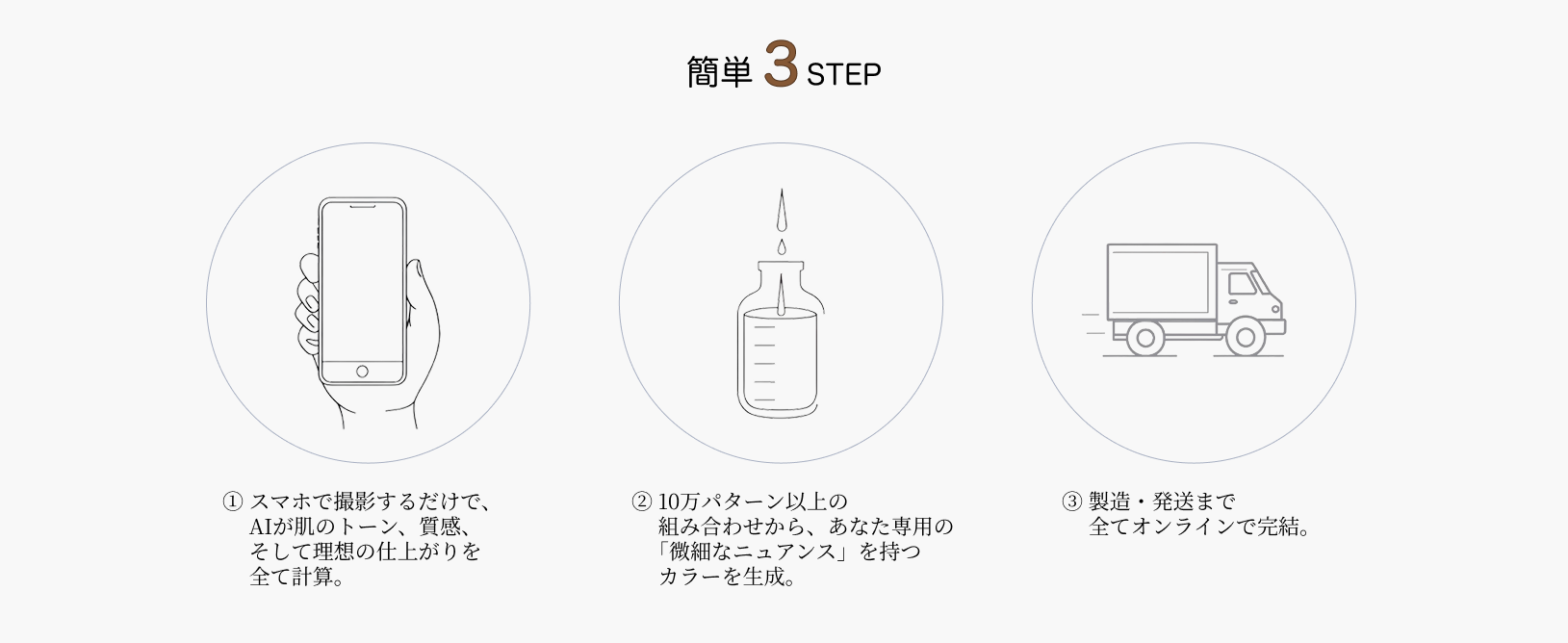 簡単 3 STEP

① スマホで撮影するだけで、AIが肌のトーン、質感、そして理想の仕上がりを全て計算。

② 10万パターン以上の組み合わせから、あなた専用の「微細なニュアンス」を持つカラーを生成。

③ 製造・発送まで全てオンラインで完結。